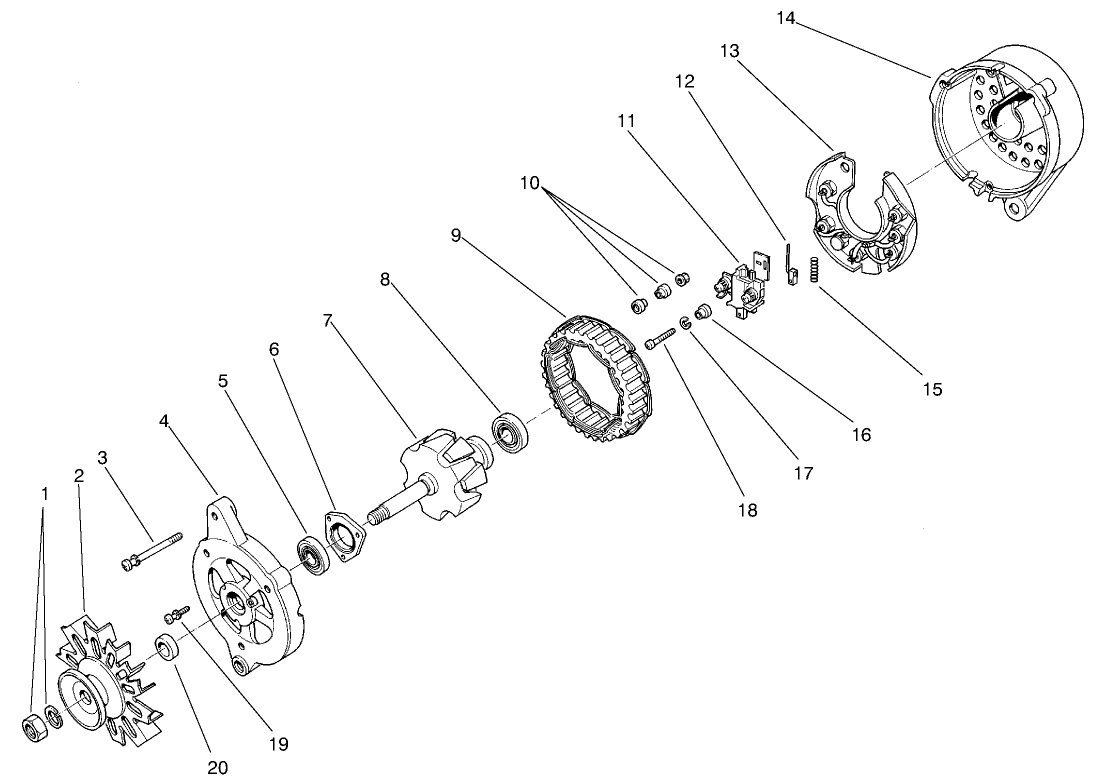 14
13
12
11
10
9
8
7
6
5
4
3
2
1
15
16
17
18
19
20