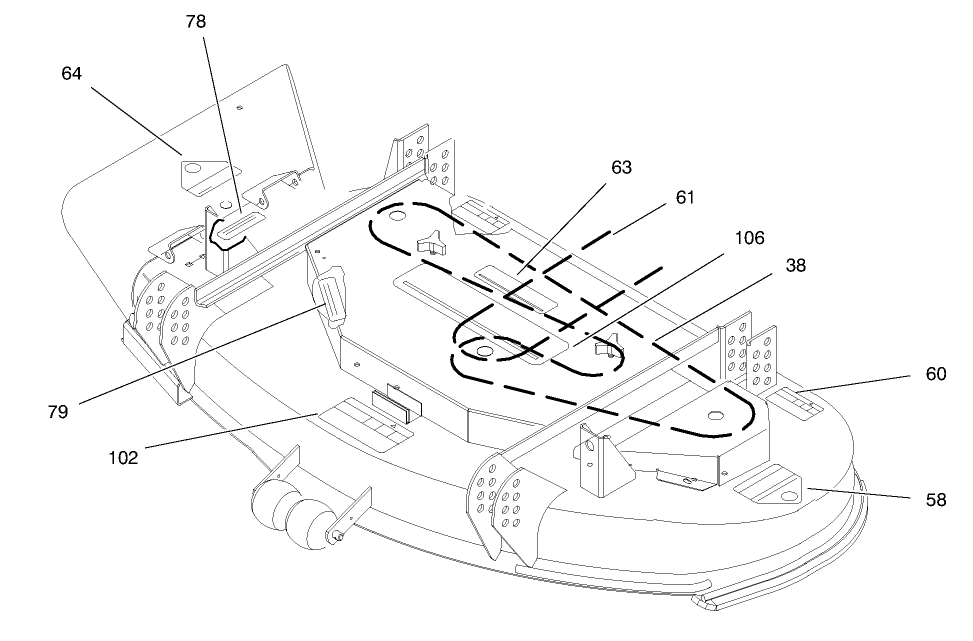 78
64
63
61
106
38
60
79
102
58