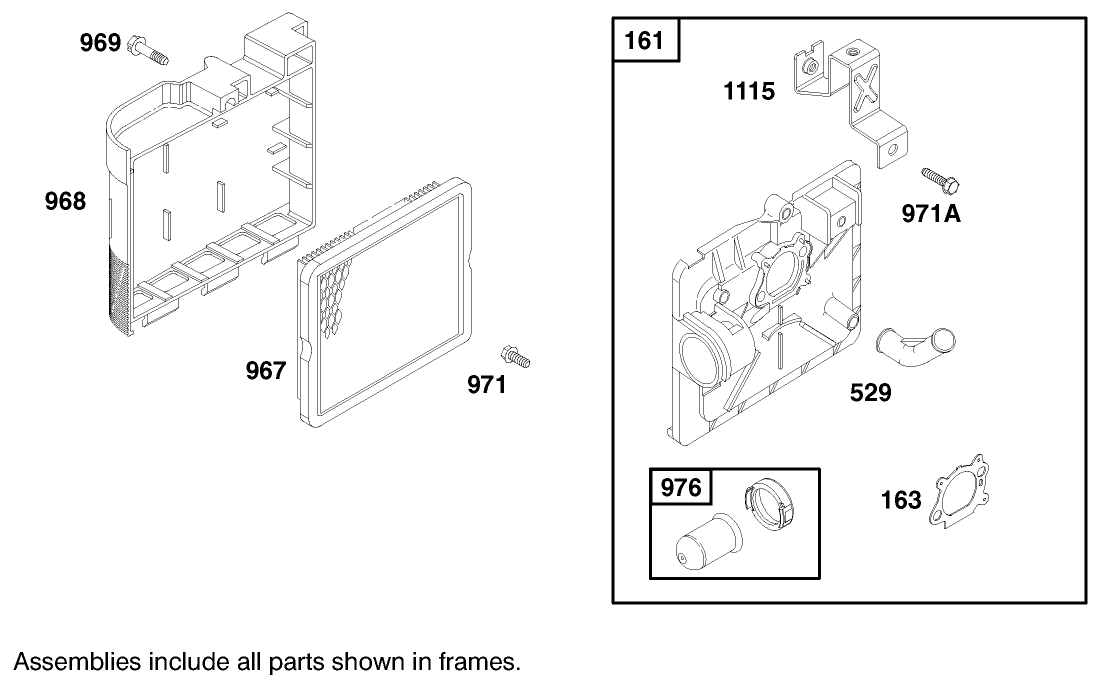 969

968

967

971

161

1115

971A

529

976

163

Assemblies include all parts shown in frames.