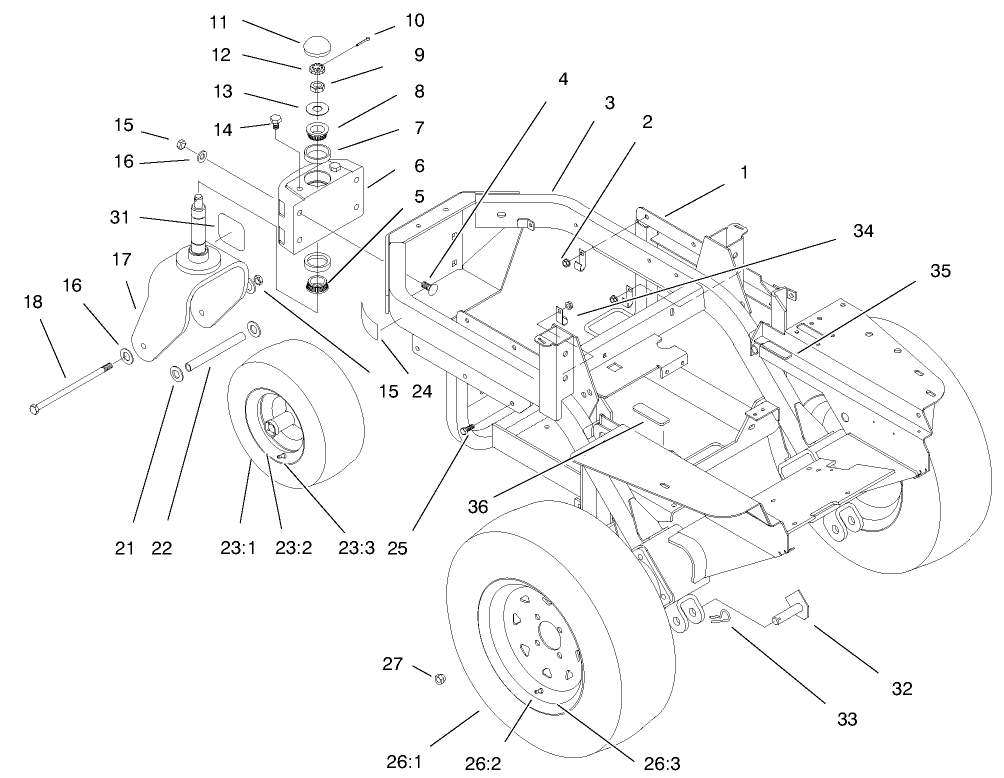 11
10
12
9
13
8
14
7
15
16
6
5
4
3
2
1
34
35
31
17
16
18
15
24
21
22
23:1
23:2
23:3
25
36
27
32
33
26:1
26:2
26:3