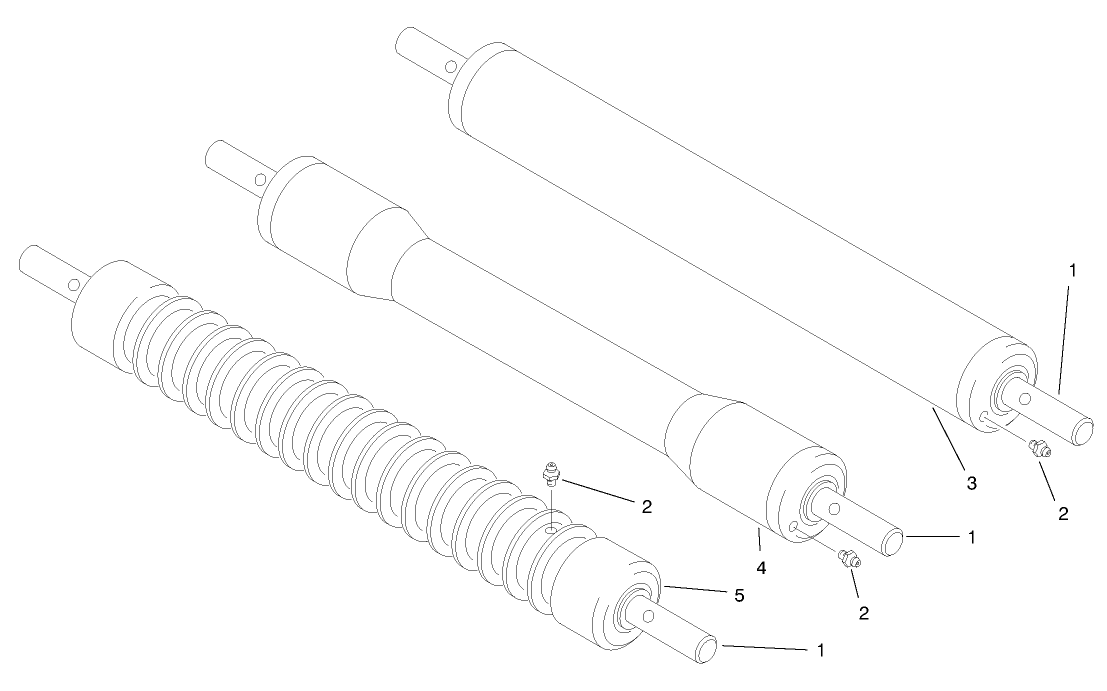 1
3
2
2
1
4
2
5
1