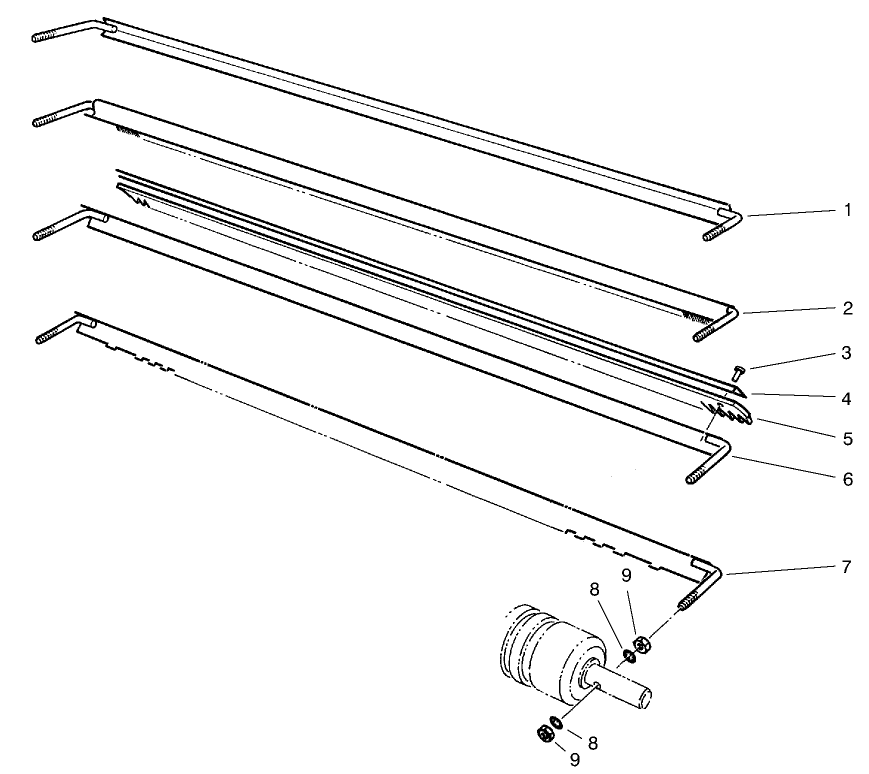 1
2
3
4
5
6
7
8
9
8
9