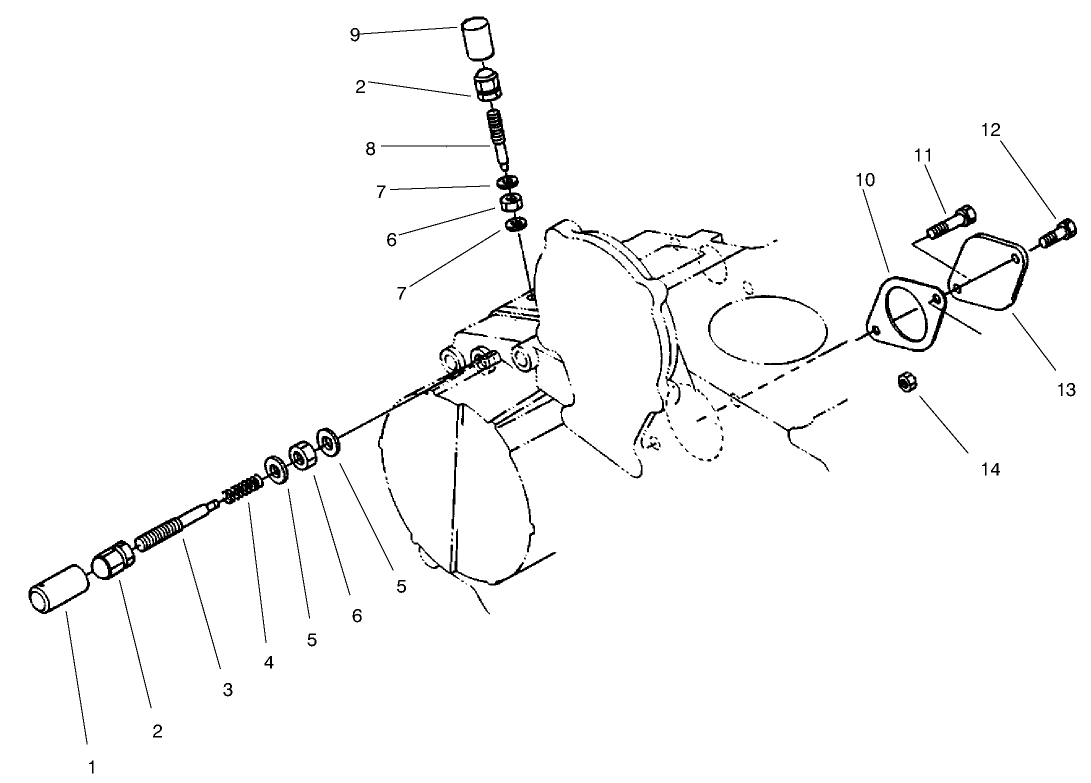 9
2
8
7
6
7
12
11
10
13
14
5
6
5
4
3
2
1