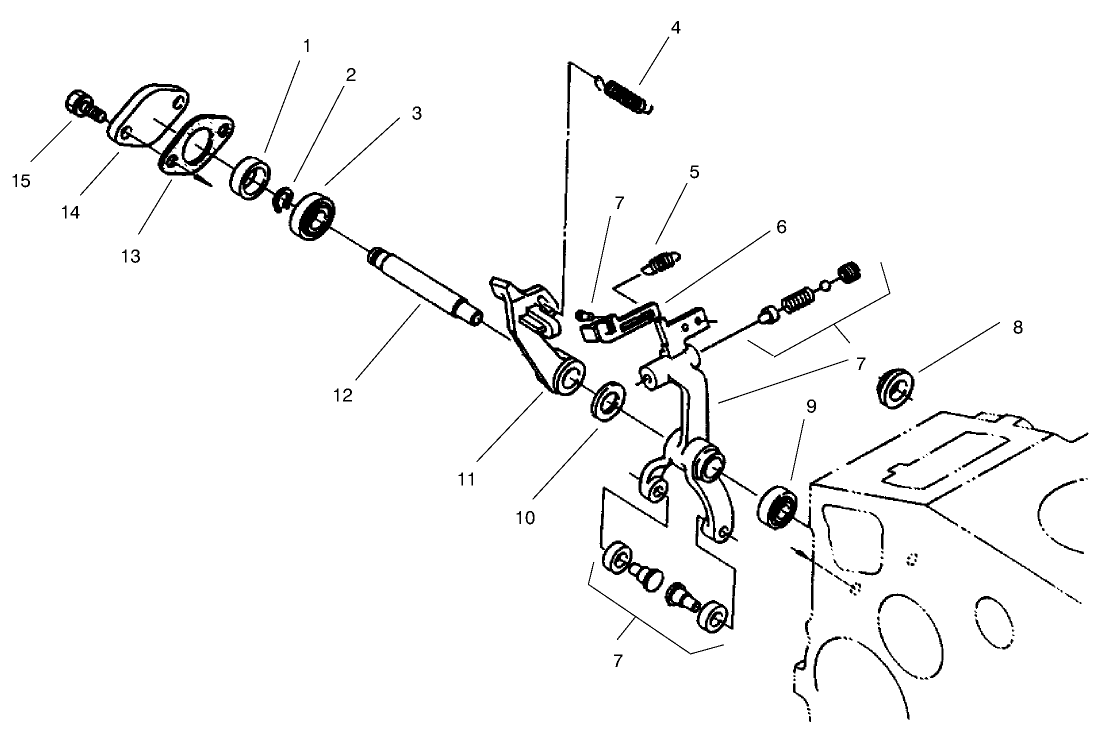 1
2
3
4
15
14
13
5
7
6
12
8
7
9
11
10
7