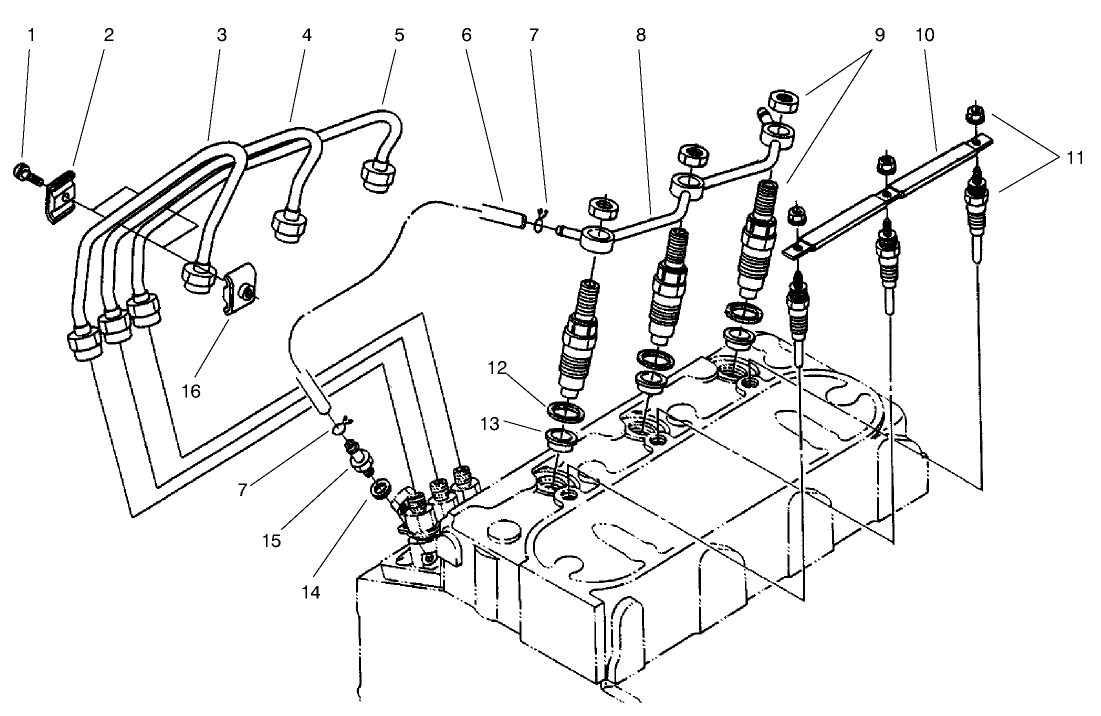 1
2
3
4
5
6
7
8
9
10
11
16
12
13
7
15
14