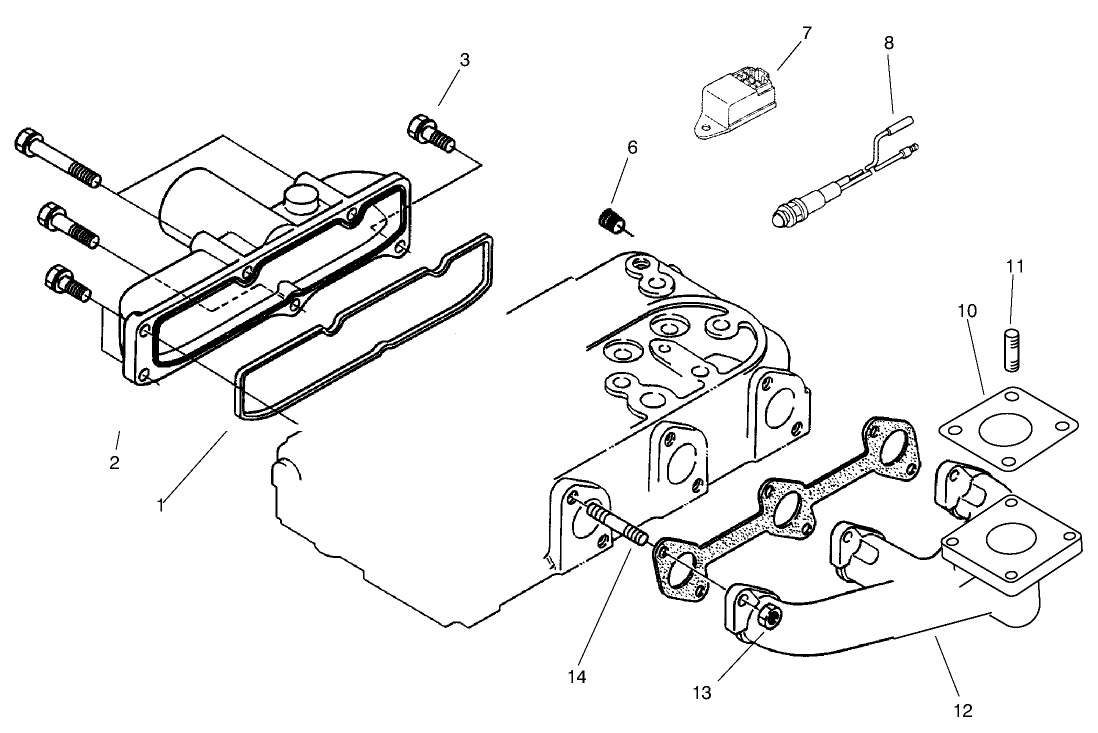 3
7
8
6
11
10
2
1
14
13
12