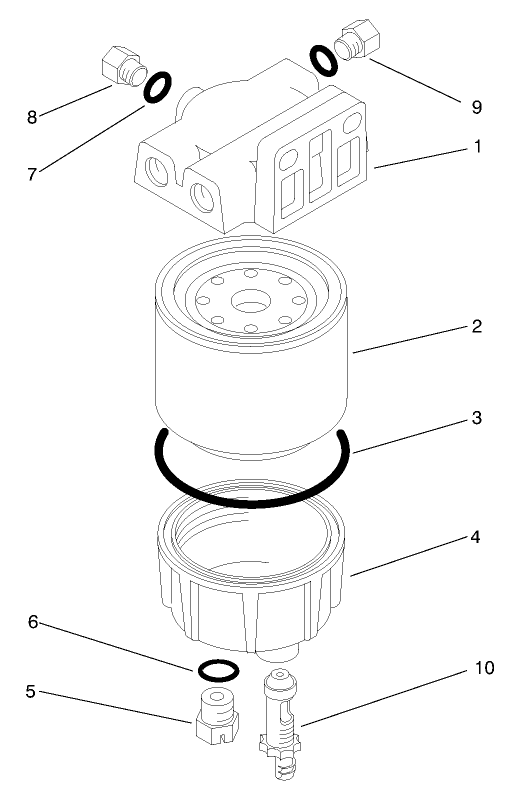 8
7
9
1
2
3
4
6
5
10