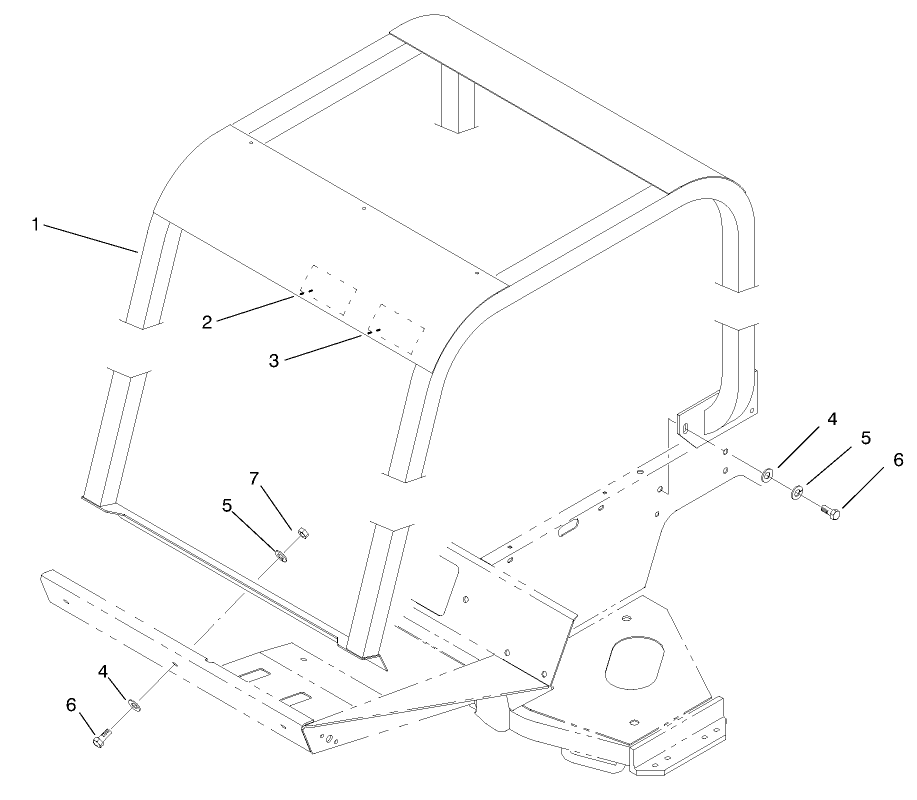 1
2
3
4
5
6
7
5
4
6