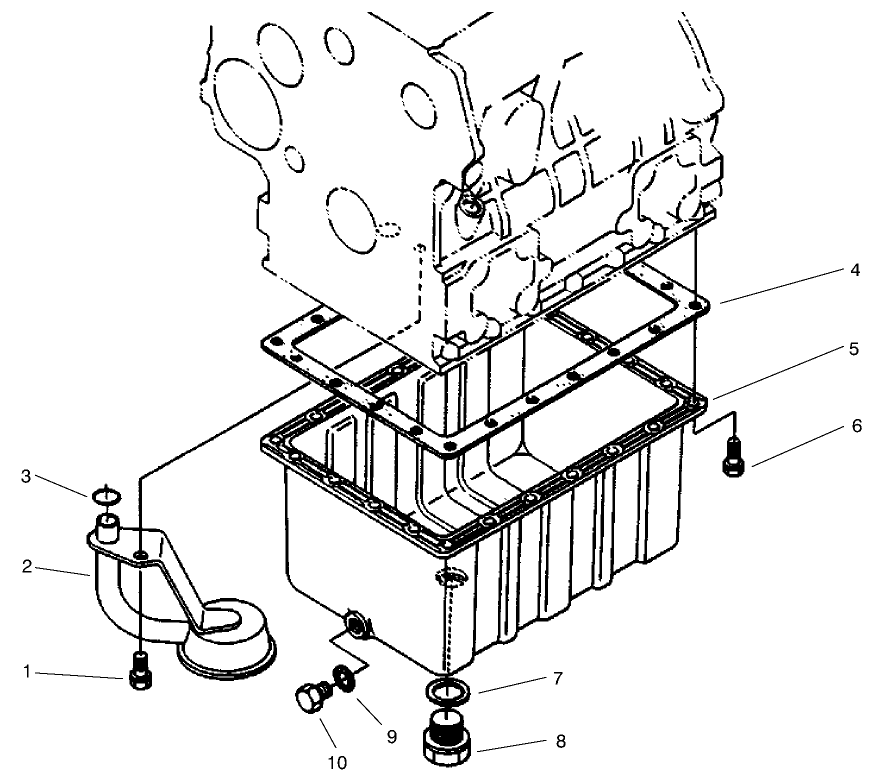 4
5
6
3
2
1
7
8
9
10