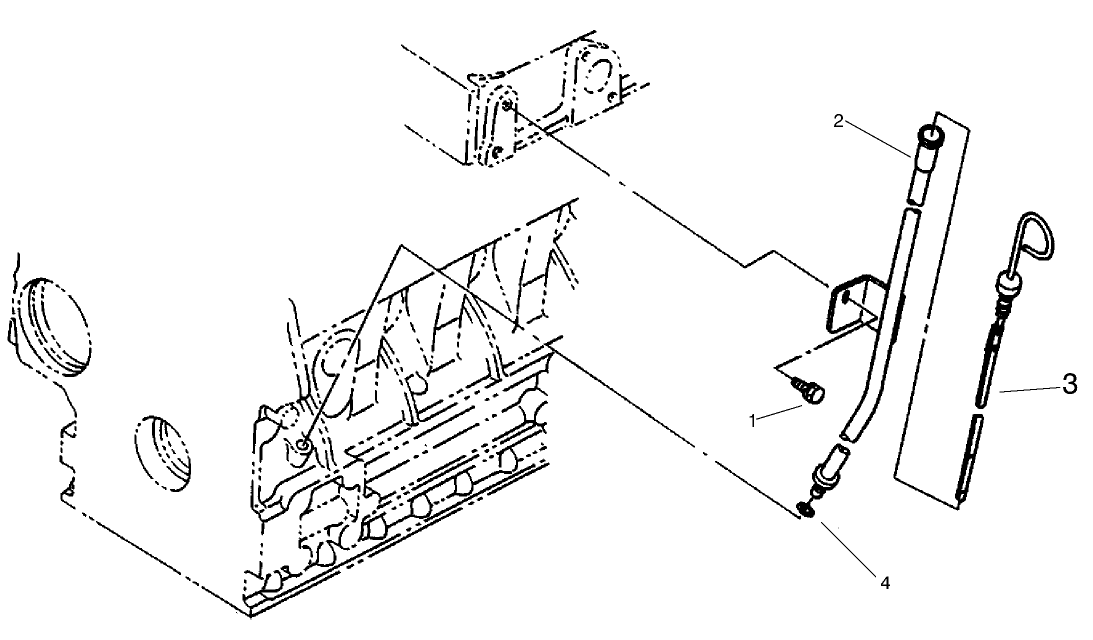 2
3
1
4