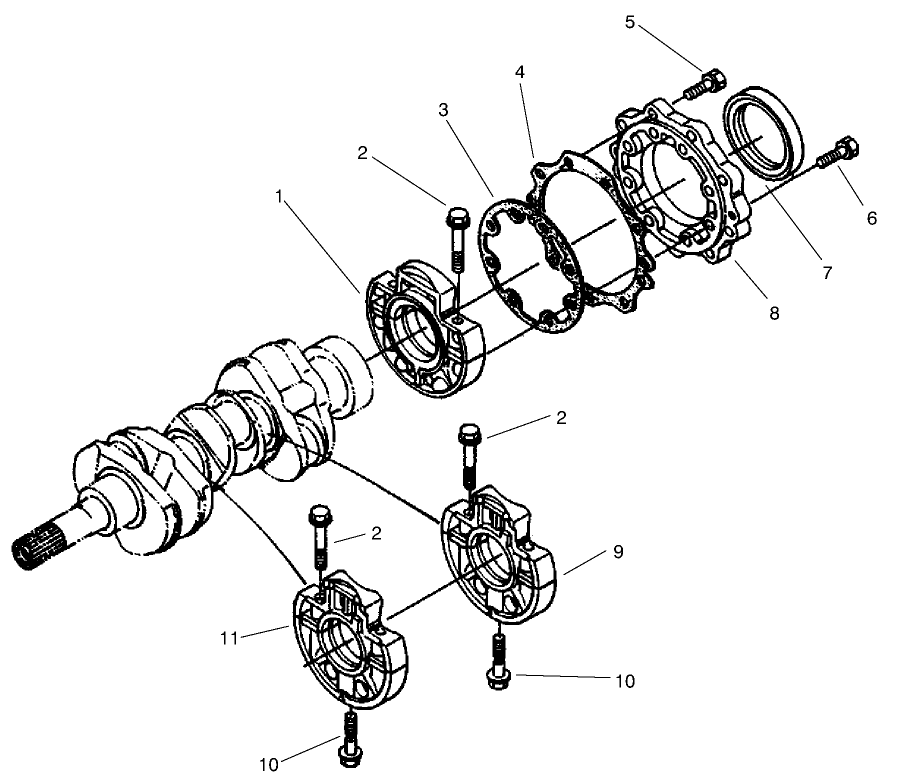 5
4
3
2
1
6
7
8
2
2
9
11
10
10