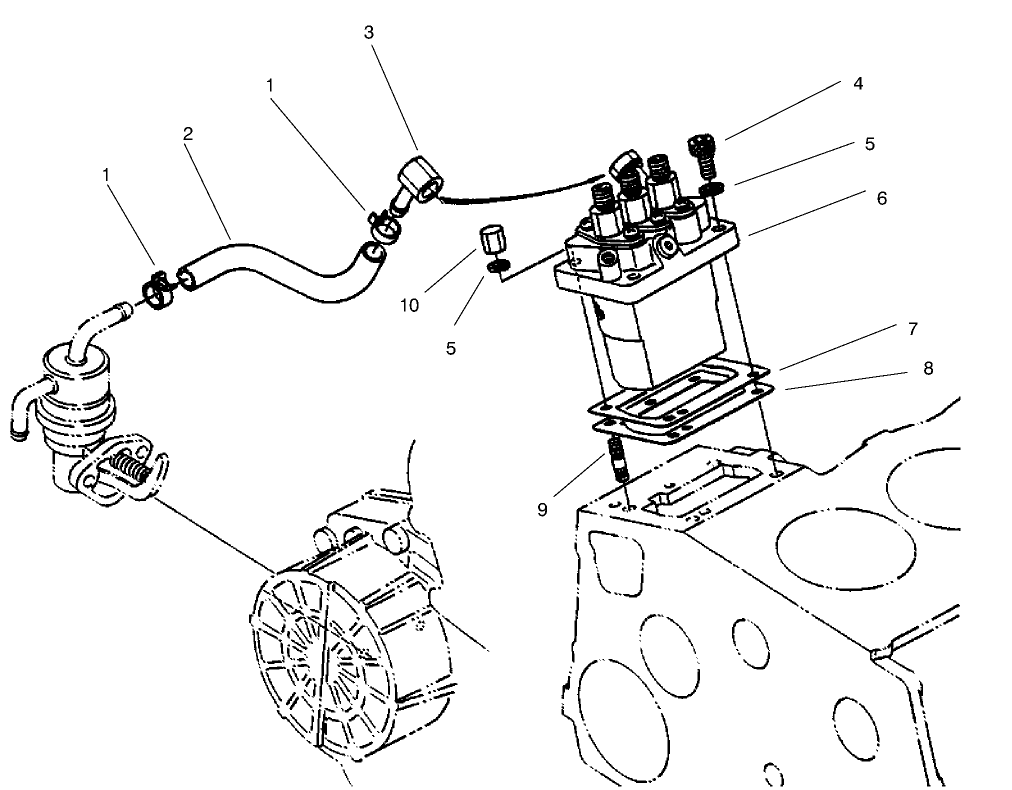 3
1
2
1
4
5
6
10
5
7
8
9