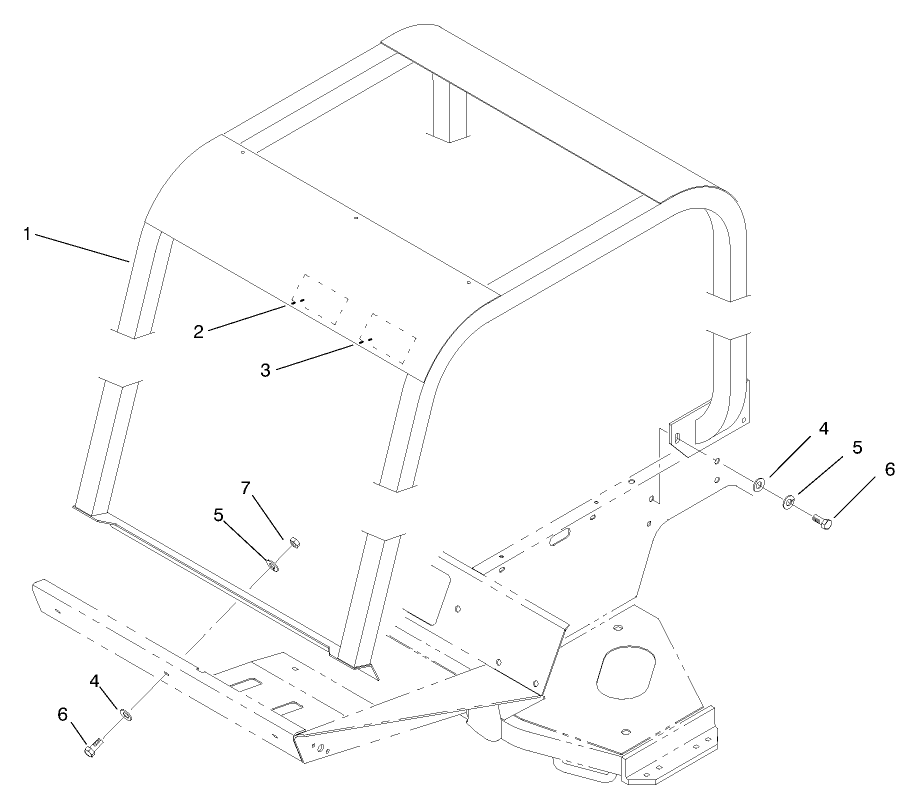 1
2
3
4
5
6
7
5
4
6