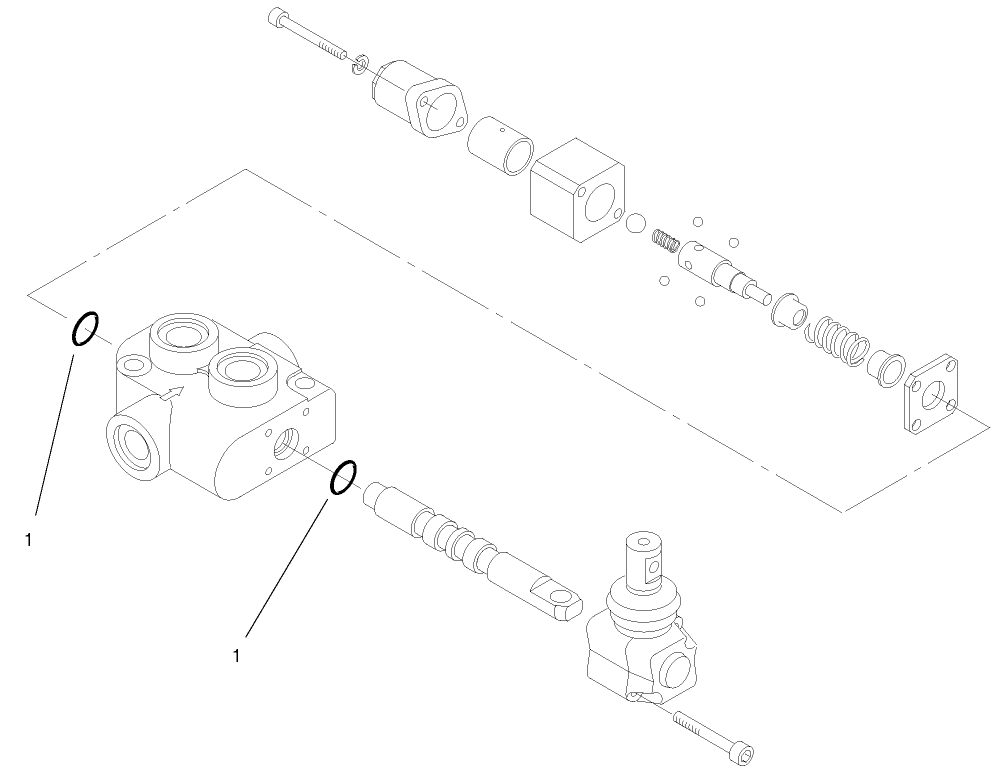 1

1