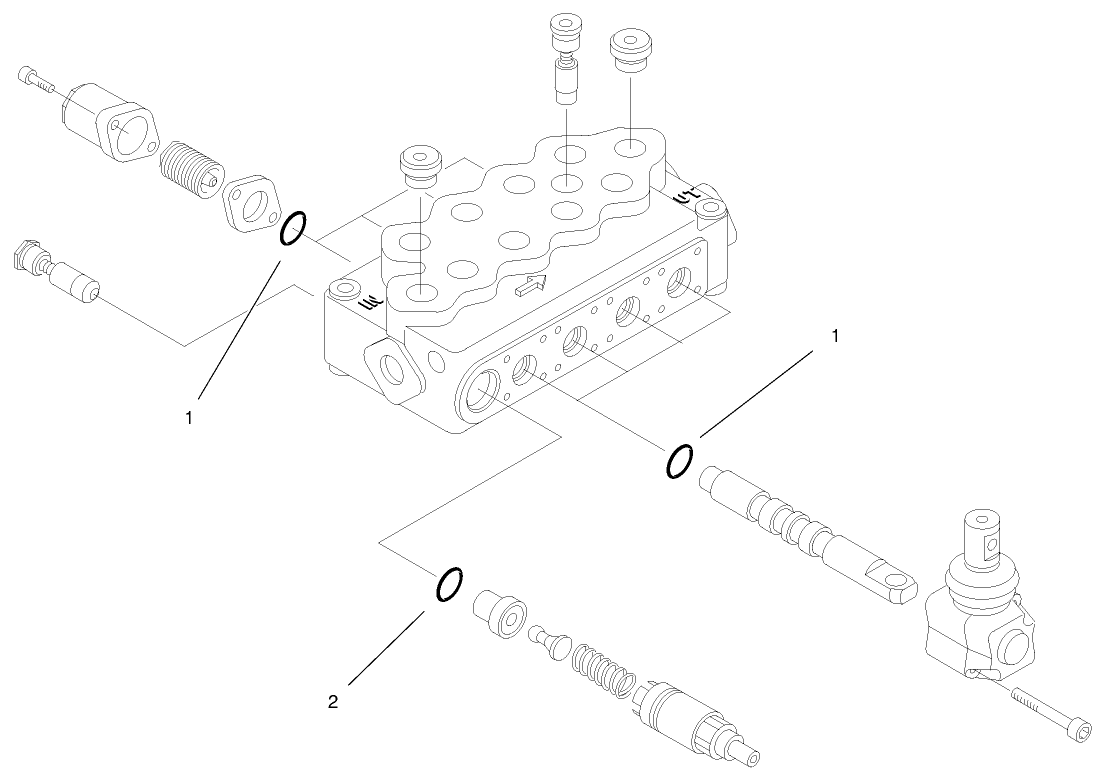 1

1

2