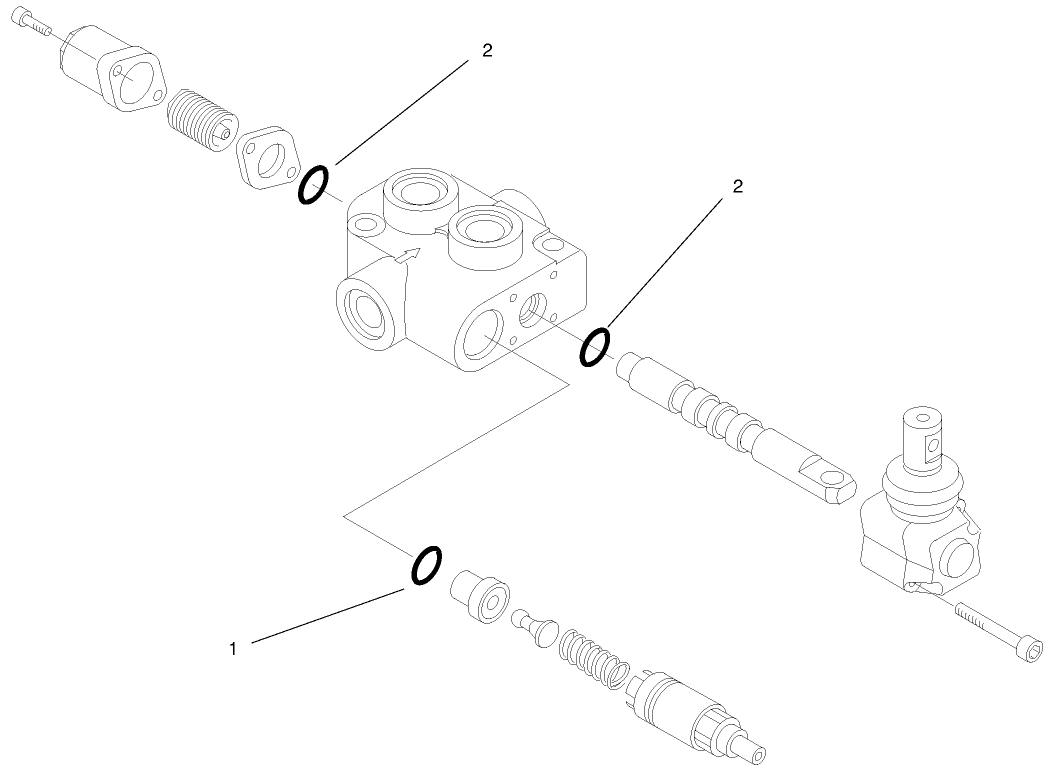 2

2

1