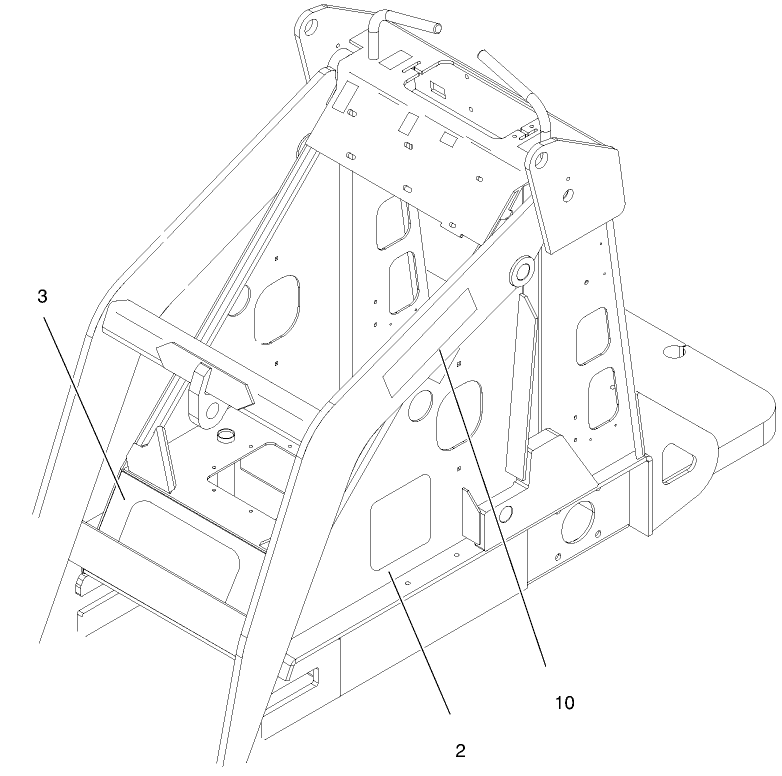 3

10

2