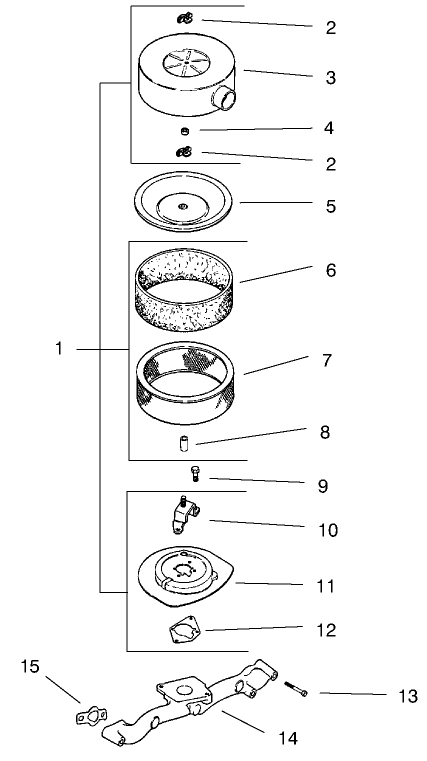 2
3
4
2
5
6
1
7
8
9
10
11
12
15
13
14