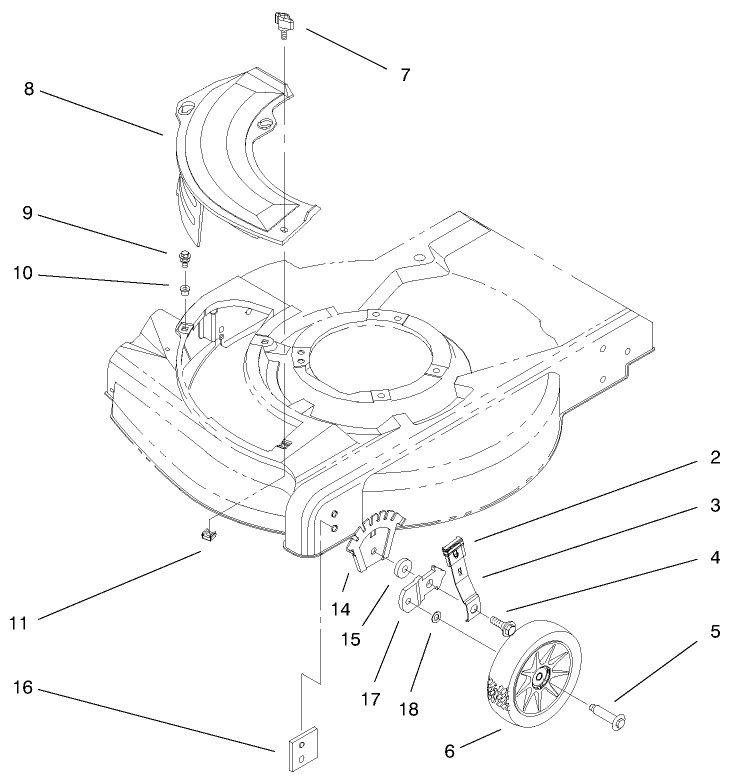 7
8
9
10
2
3
4
5
11
14
15
17
18
16
6