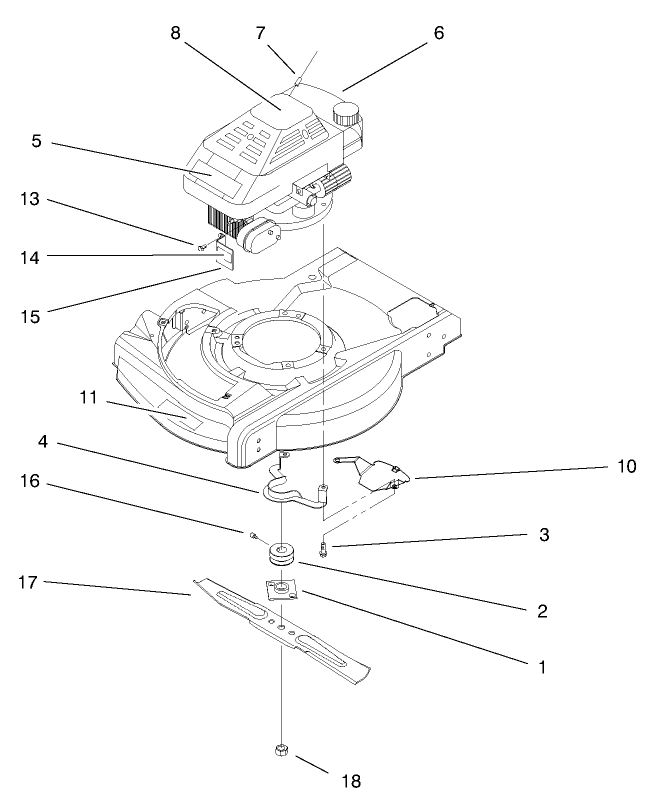 8
7
6
5
13
14
15
11
4
10
16
3
17
2
1
18