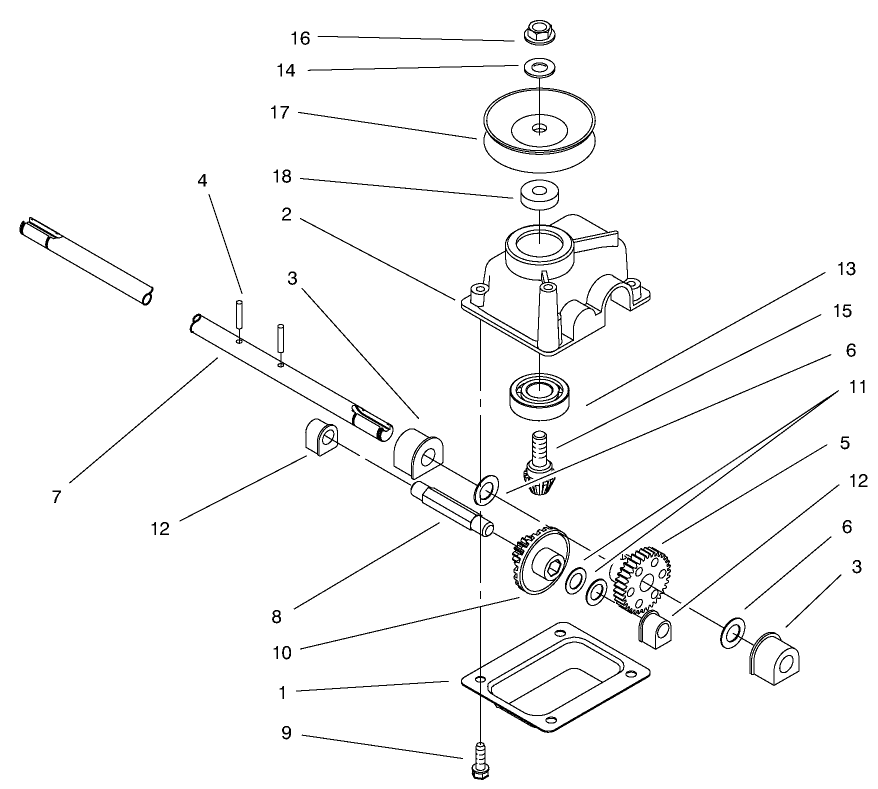 16
14
17
18
2
4
3
13
15
6
11
5
12
6
3
7
12
8
10
1
9