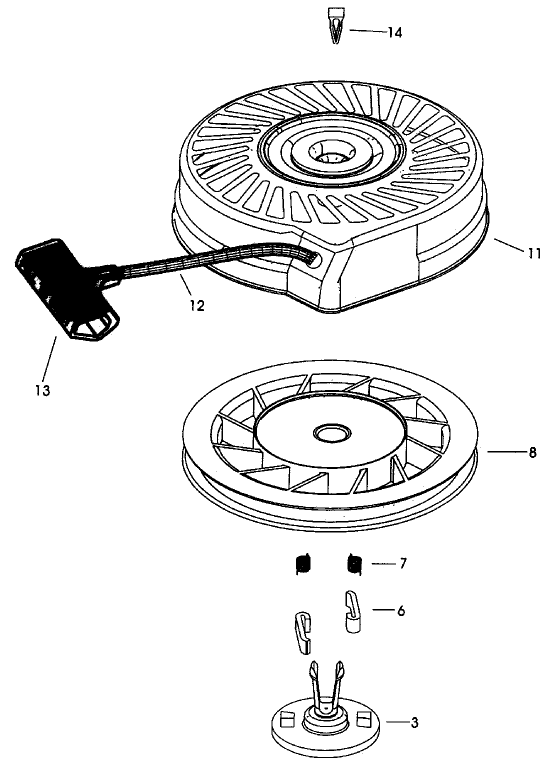 14

11

12

13

8

7

6

3