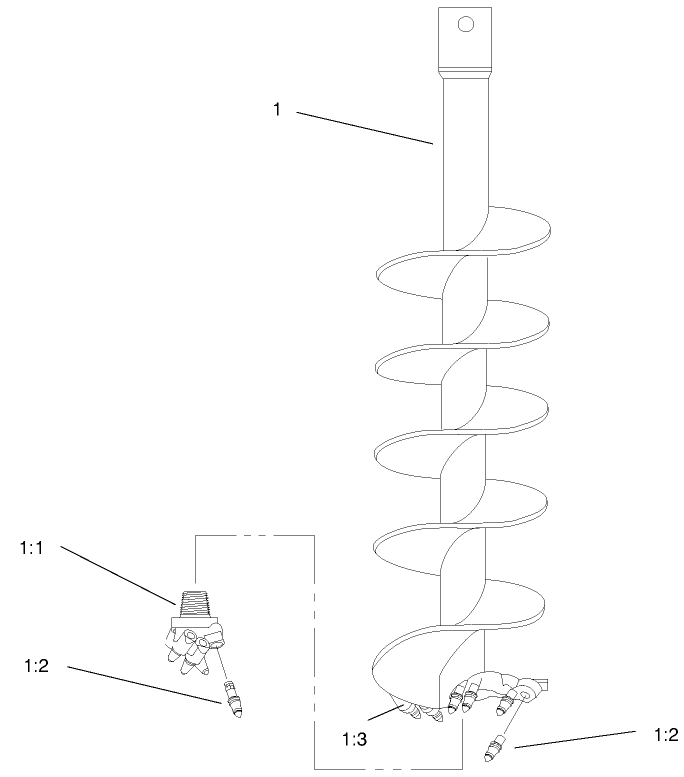 1

1:1

1:2

1:3

1:2