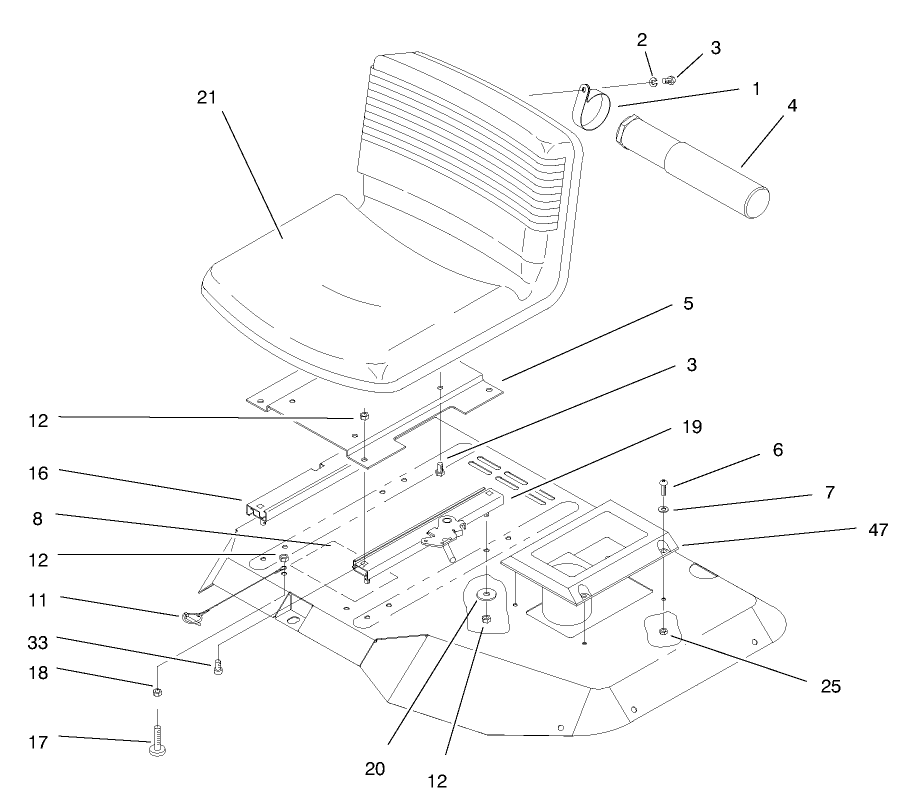 2
3
21
1
4
5
3
12
19
16
6
7
8
47
12
11
33
18
25
17
20
12