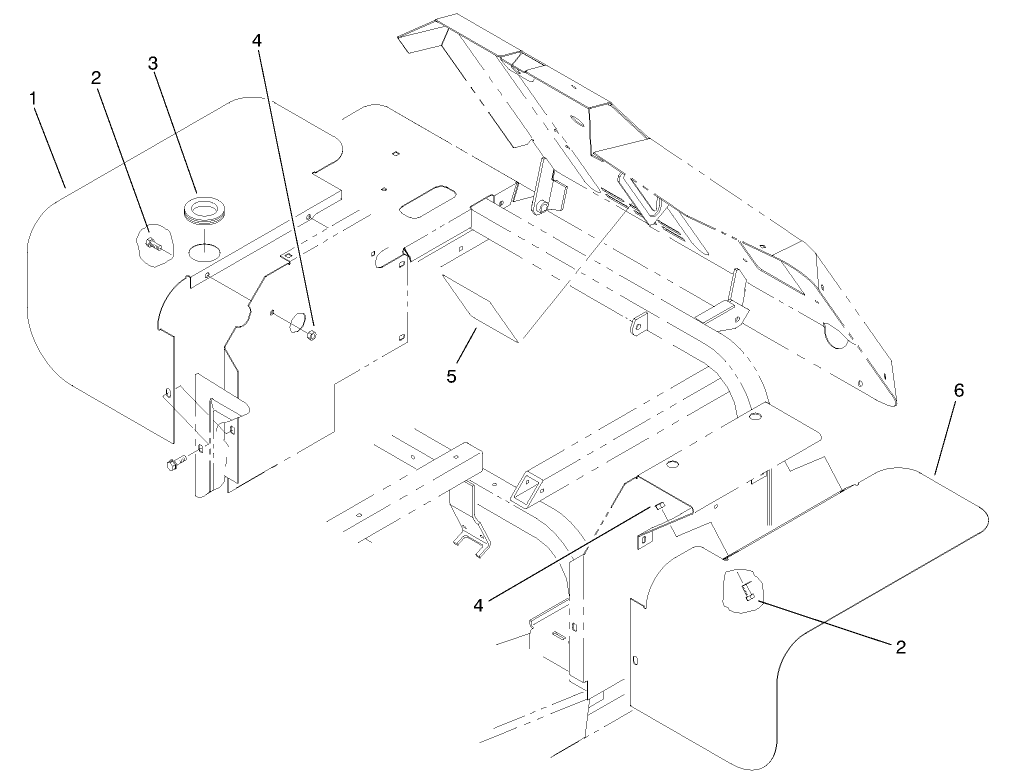 1
2
3
4
5
6
4
2