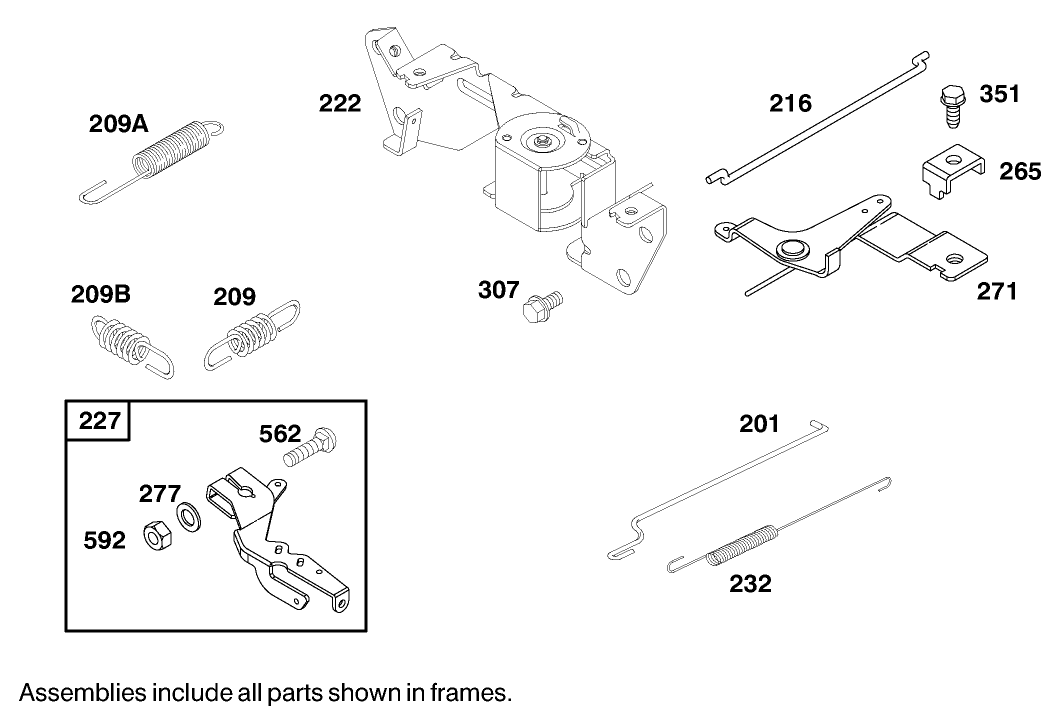 209A

222

216

351

265

271

307

209B

209

227

562

277

592

201

232

Assemblies include all parts shown in frames.