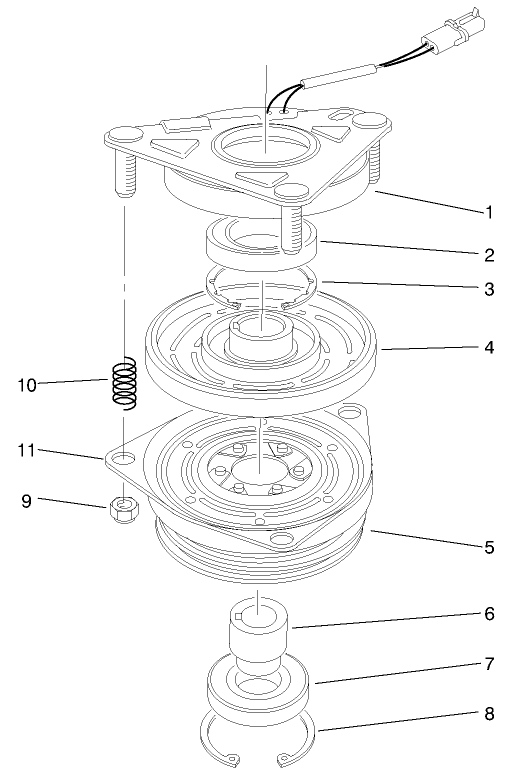 1
2
3
4
10
11
9
5
6
7
8