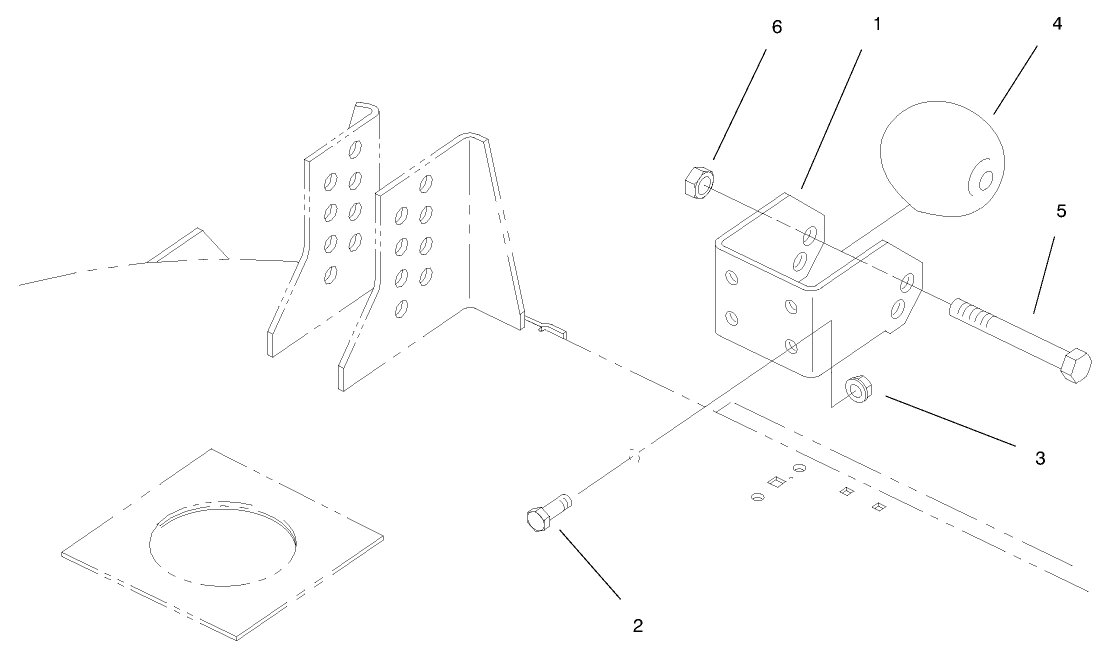 6
1
4
5
3
2