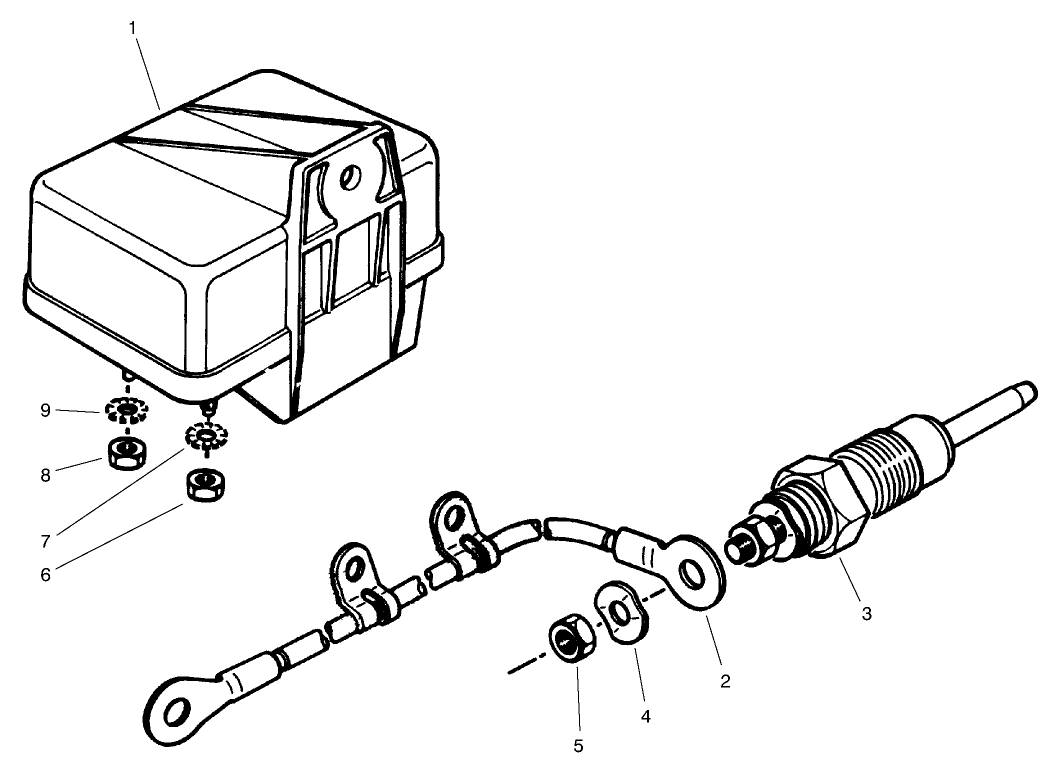 1
9
8
7
6
3
2
4
5