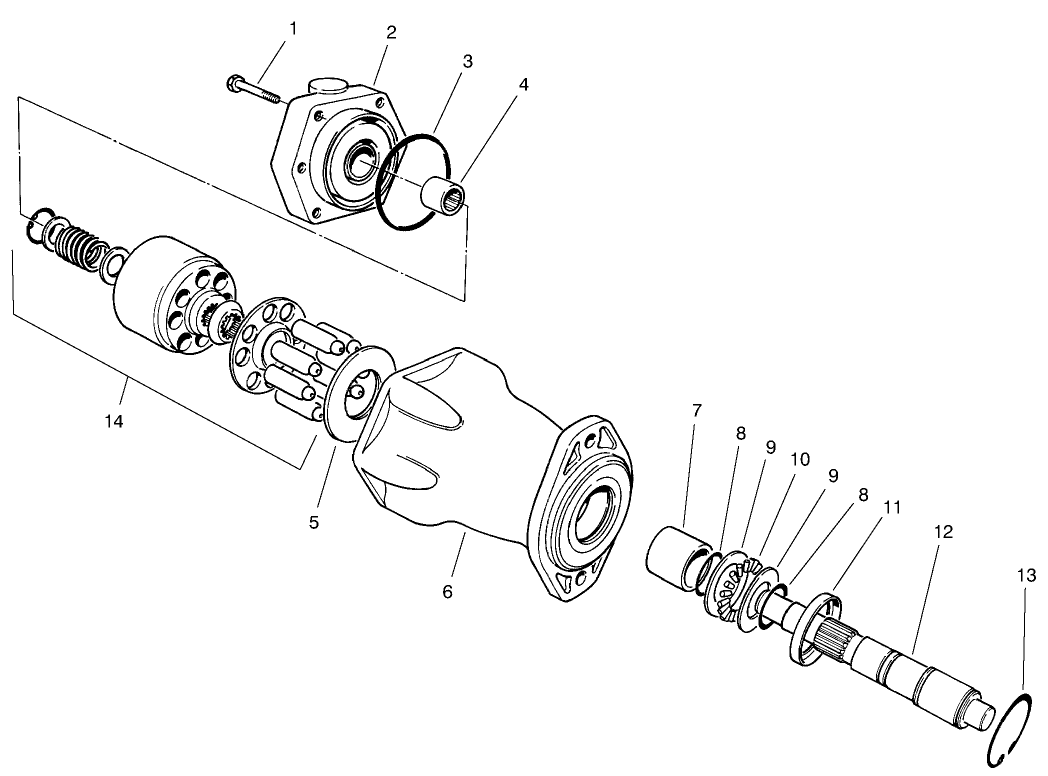 1
2
3
4
14
5
6
7
8
9
10
9
8
11
12
13