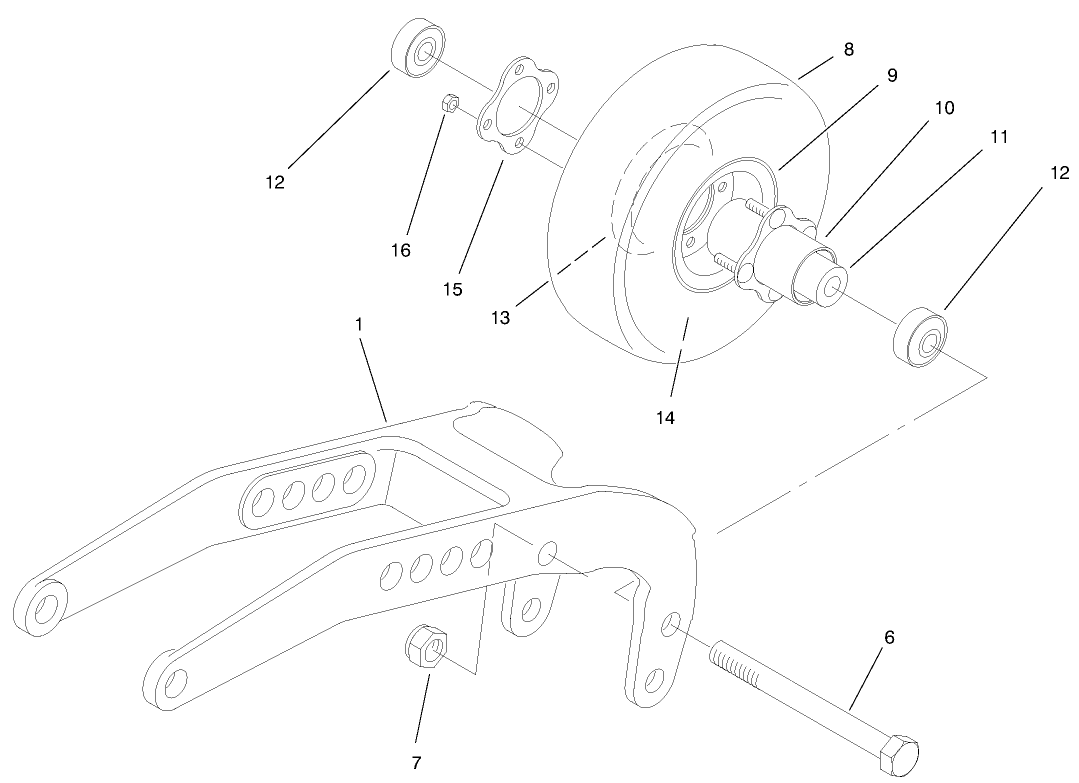 8
9
10
11
12
12
16
15
13
14
1
6
7