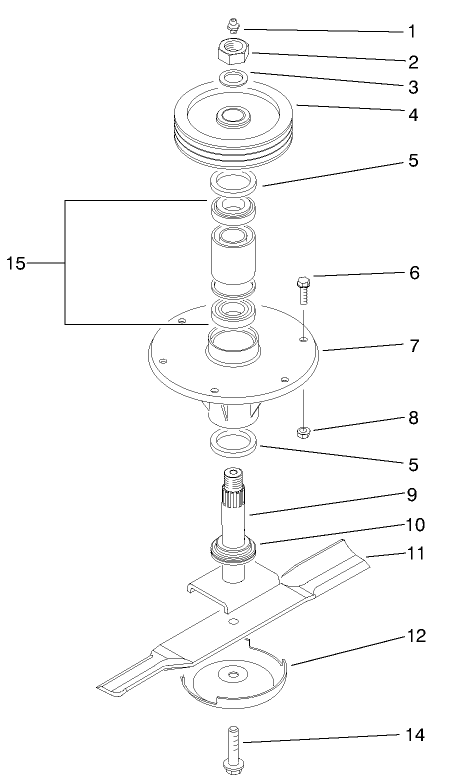 1
2
3
4
5
15
6
7
8
5
9
10
11
12
14