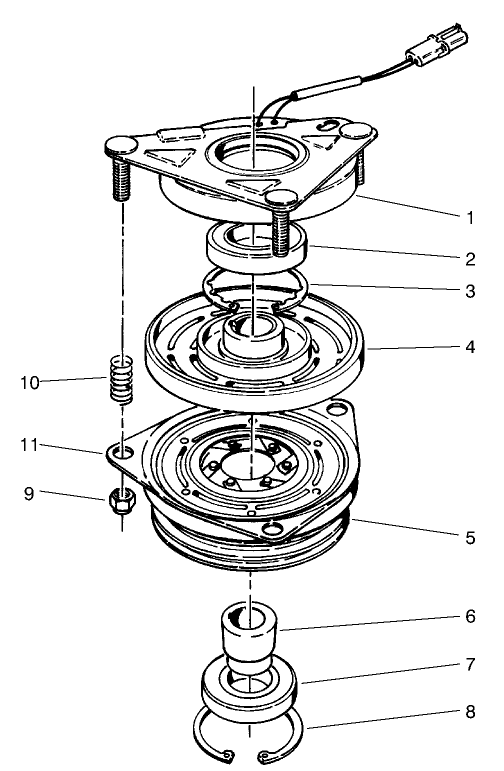 1
2
3
4
10
11
9
5
6
7
8