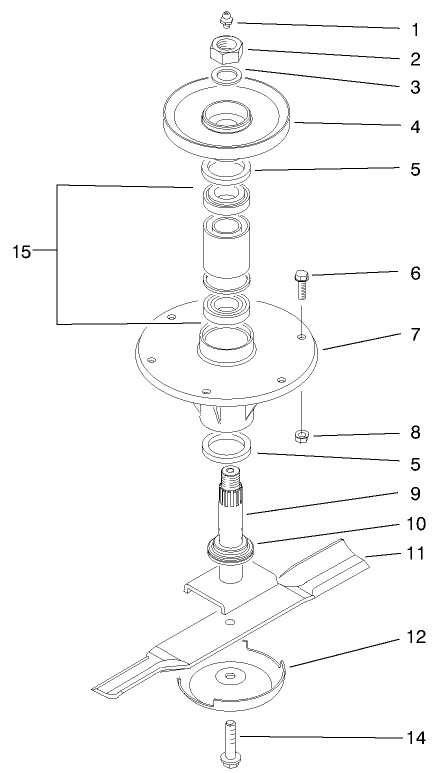 1
2
3
4
5
15
6
7
8
5
9
10
11
12
14