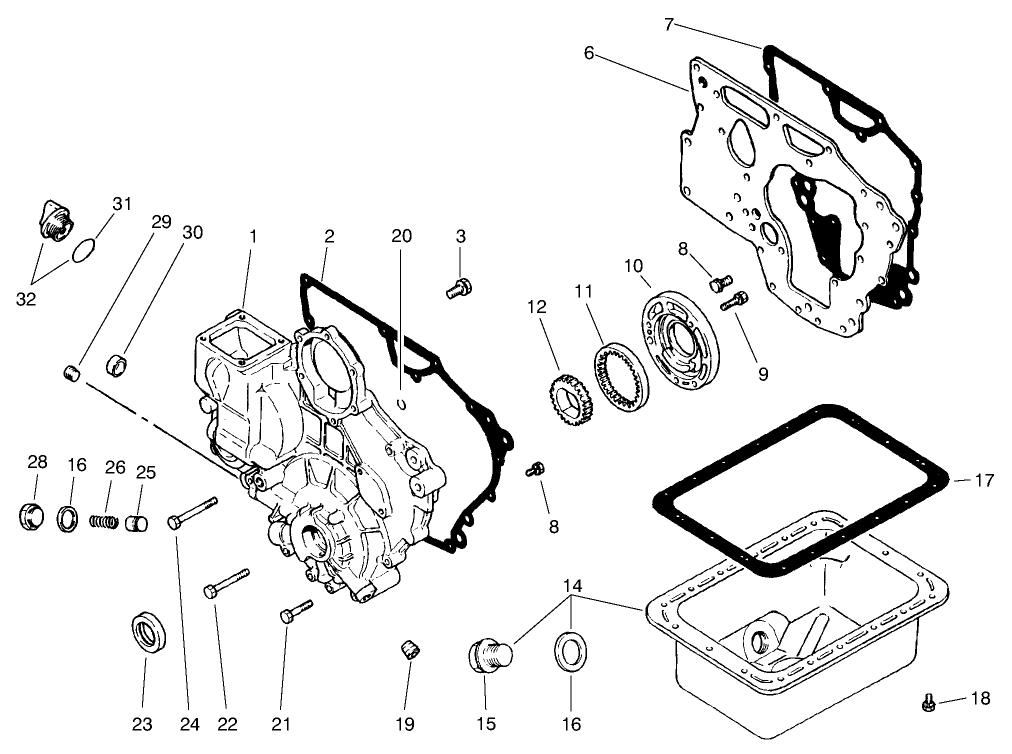 7
6
31
29
30
1
2
20
3
32
8
10
11
12
9
28
16
26
25
8
17
14
23
24
22
21
19
15
16
18