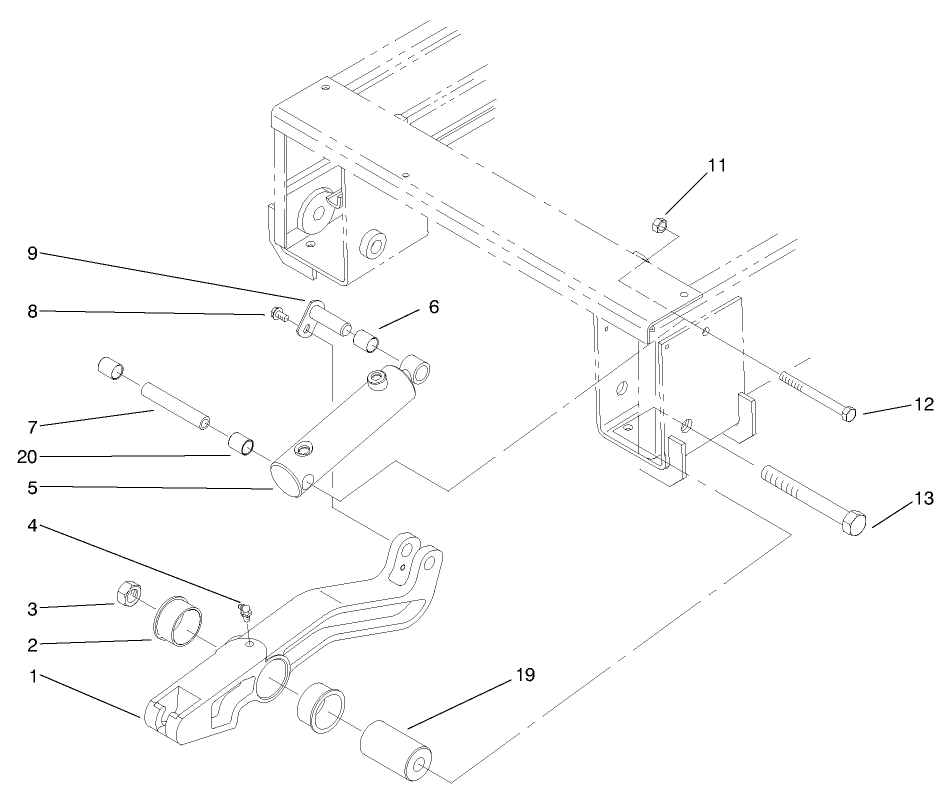 11
9
8
6
12
7
20
5
13
4
3
2
1
19