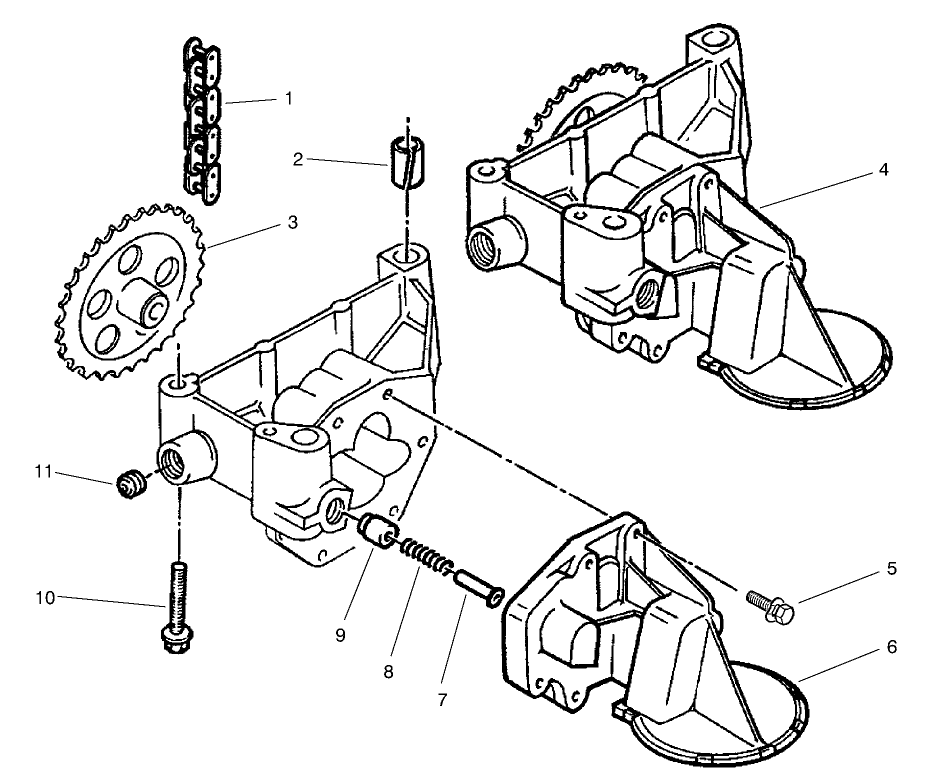 1
2
3
4
11
10
9
8
7
5
6