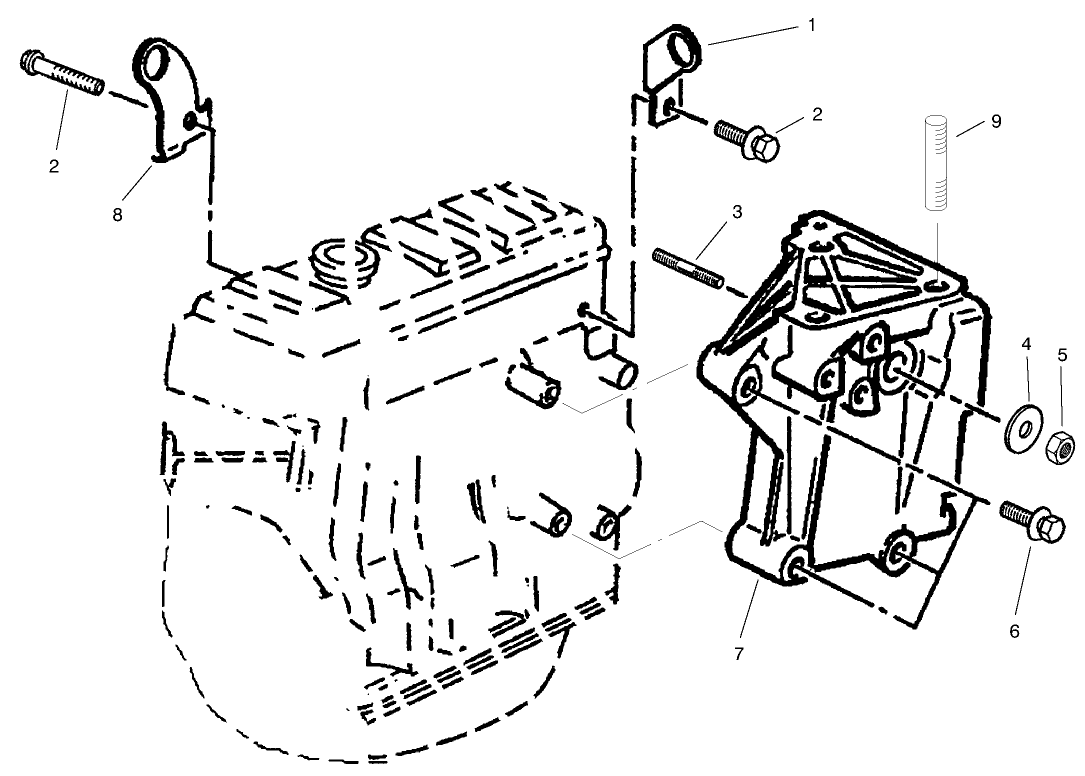 1
2
2
8
9
3
4
5
6
7