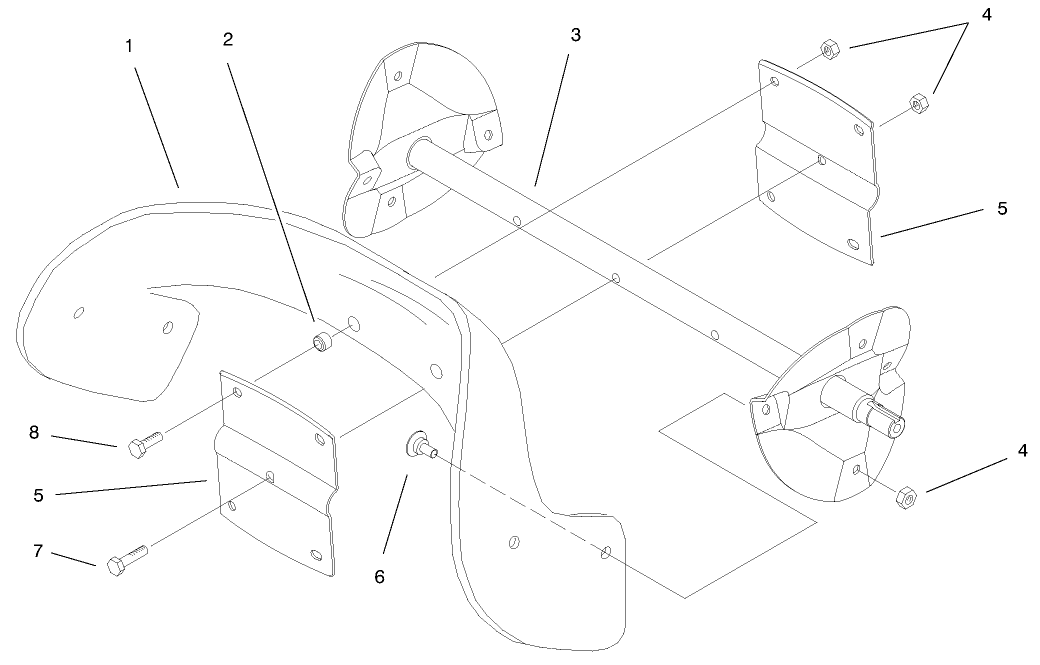 1
2
3
4
5
8
5
7
6
4