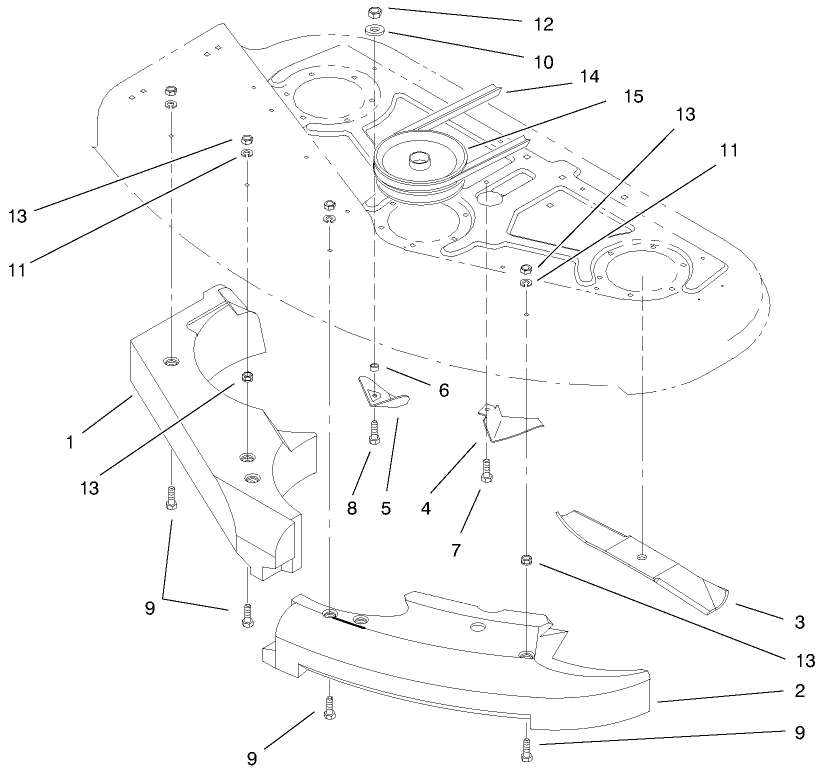 12
10
14
15
13
11
13
11
6
1
13
8
5
4
7
9
3
13
2
9
9