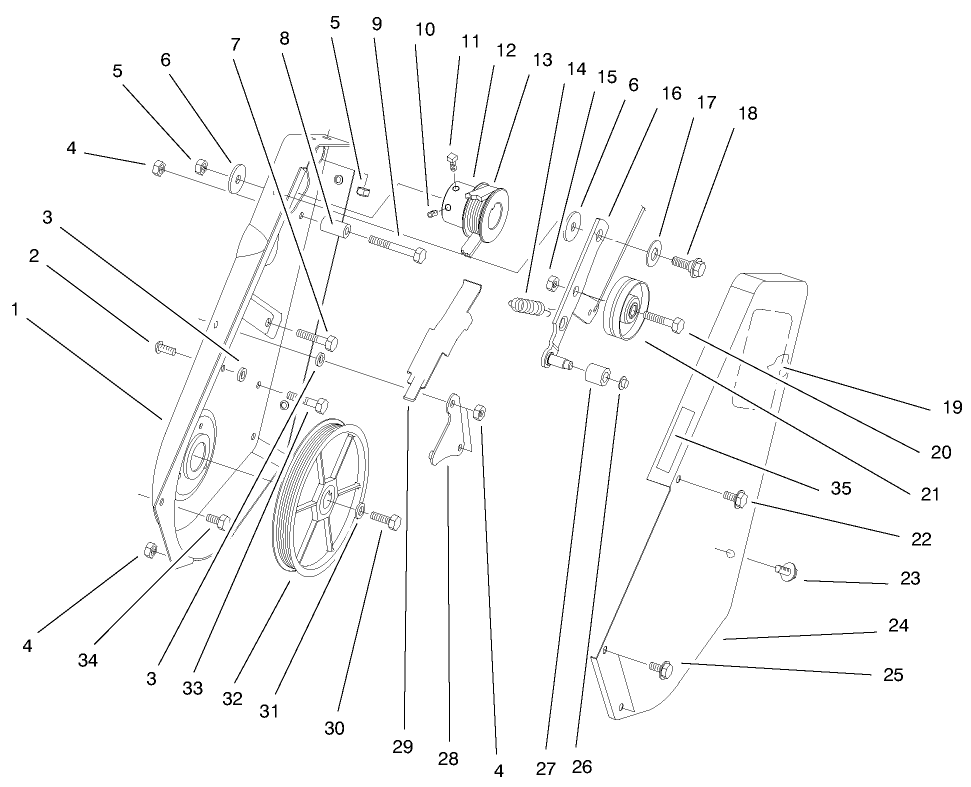 5 6 7 8 5 9 10 11 12 13 14 15 6 16 17 18
4
3
2
1
19
20
21
35
22
23
24
25
4 34 3 33 32 31 30 29 28 4 27 26