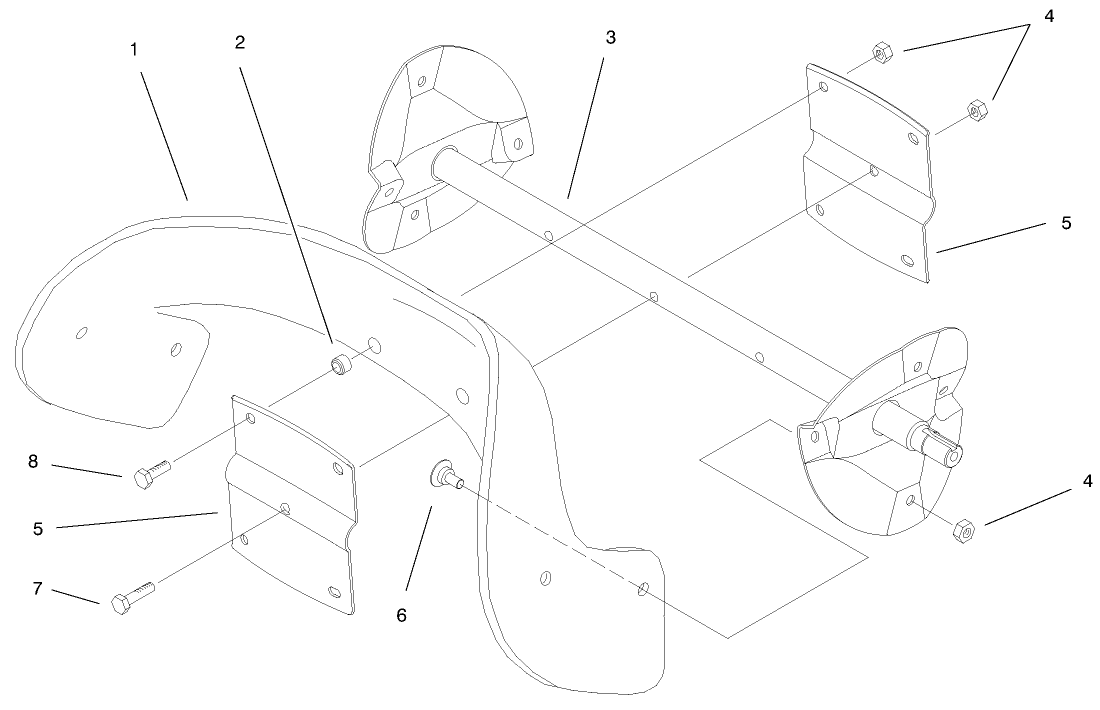 1
2
3
4
5
8
5
7
6
4