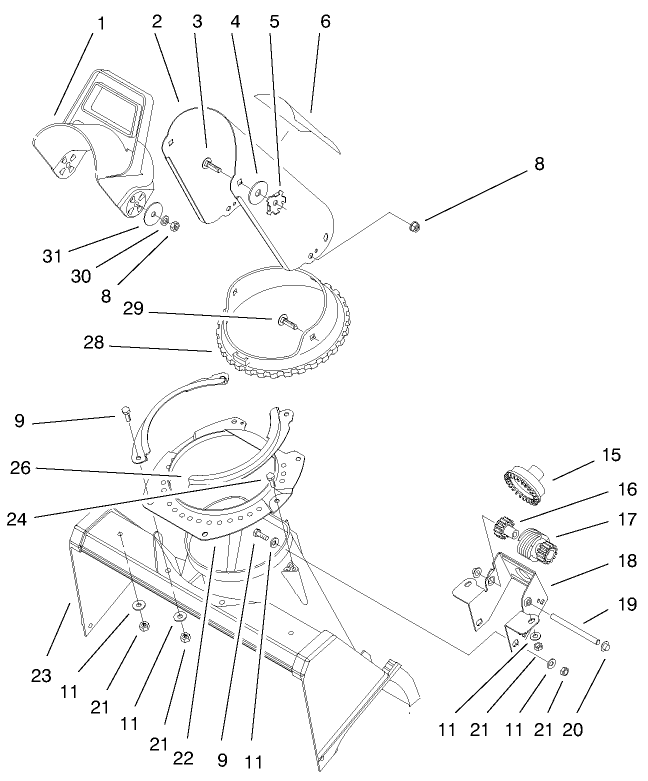 1 2 3 4 5 6

8

31
30
8

29

28

9

26

24

15

16

17

18

19

23

11
21
11
21 22 9 11

11 21 11 21 20