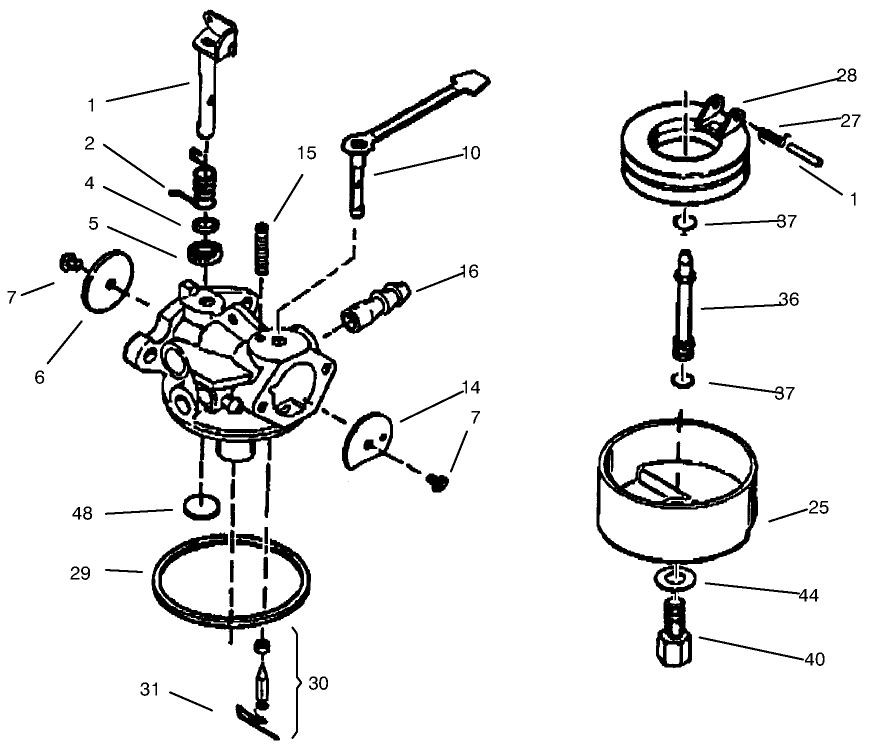 1
2
4
5
7
6
15
10
16
14
7
48
29
31
30
28
27
1
37
36
37
25
44
40