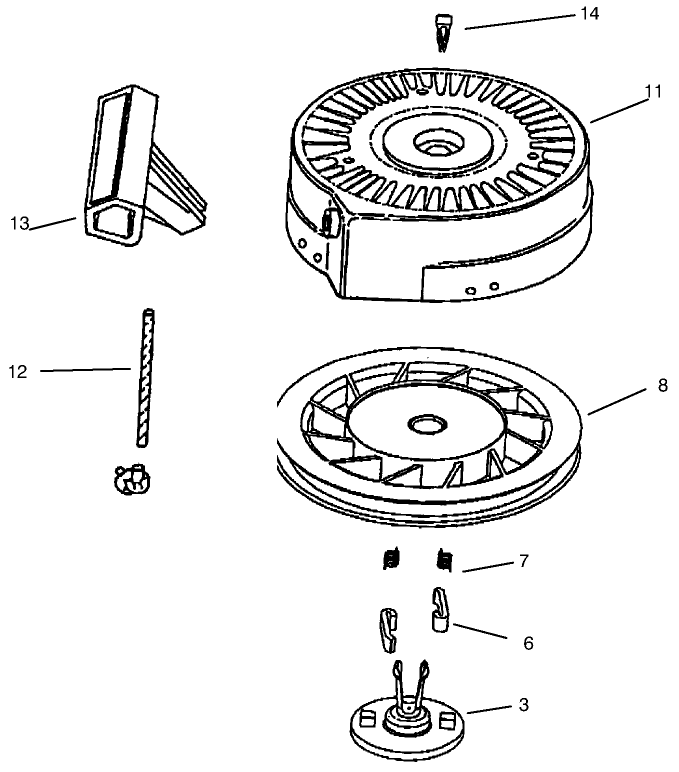 14
11
13
12
8
7
6
3