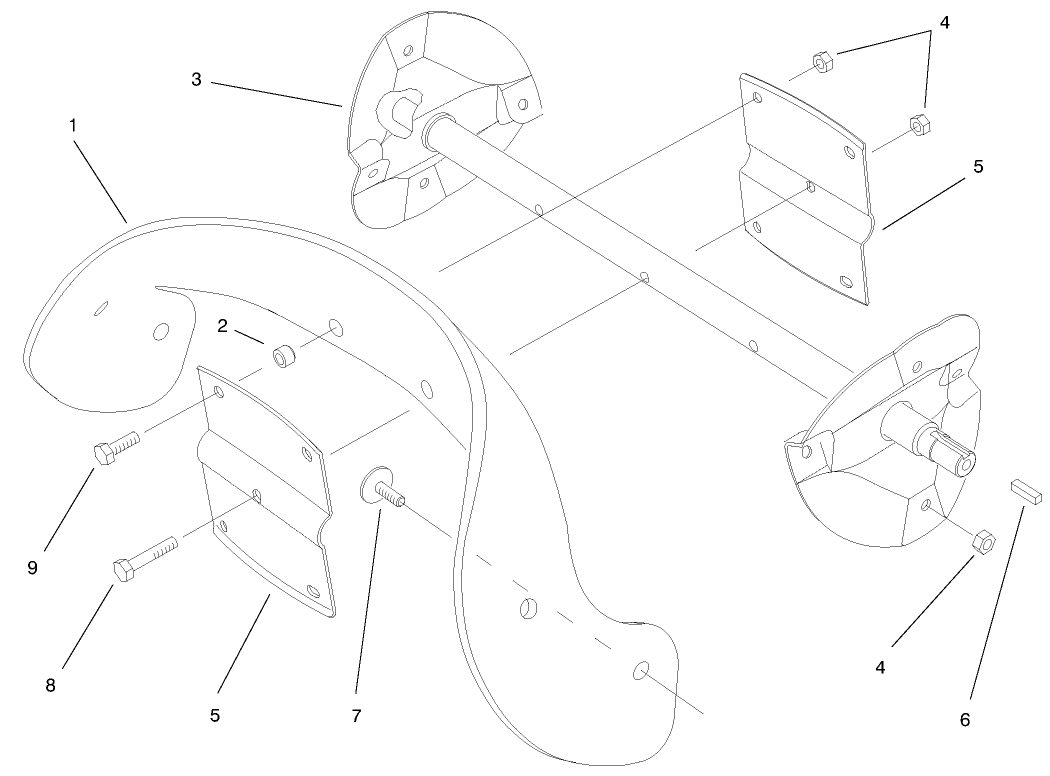 3
4
1
5
2
9
8
5
7
4
6